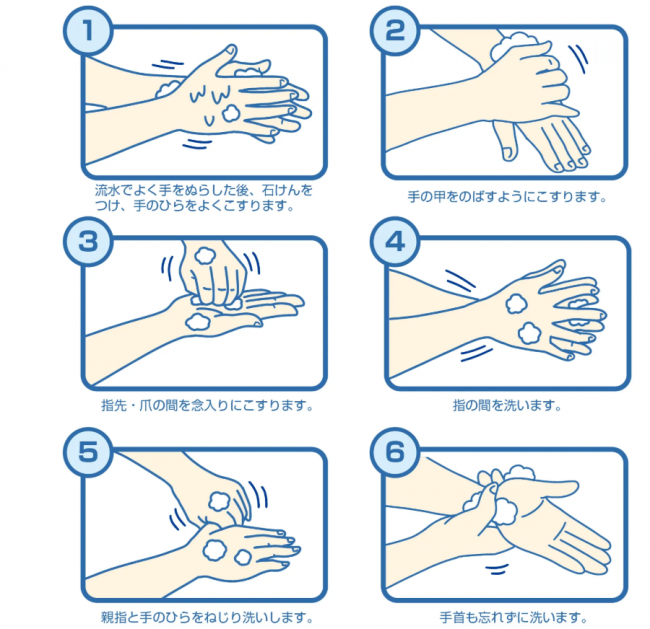 1

流水でよく手をぬらした後、石けんをつけ、手のひらをよくこすります。

2

手の甲をのばすようにこすります。

3

指先・爪の間を念入りにこすります。

4

指の間を洗います。

5

親指と手のひらをねじり洗いします。

6

手首も忘れずに洗います。